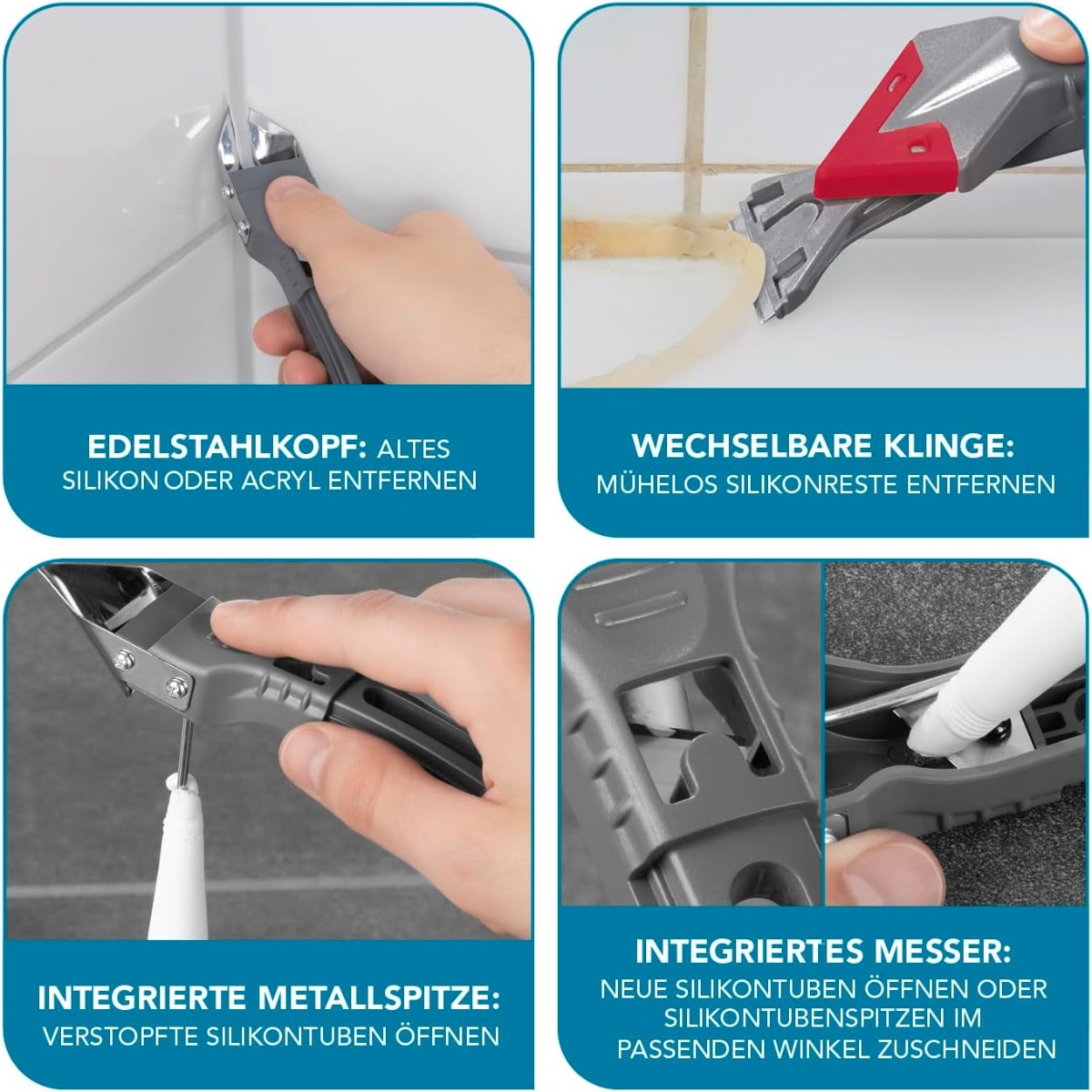 EDELSTAHLKOPF: ALTES SILIKON ODER ACRYL ENTFERNEN

WECHSELBARE KLINGE: MÜHELOS SILIKONRESTE ENTFERNEN

INTEGRIERTE METALLSPITZE: VERSTOPFTE SILIKONTUBEN ÖFFNEN

INTEGRIERTES MESSER: NEUE SILIKONTUBEN ÖFFNEN ODER SILIKONTUBENSPITZEN IM PASSENDEN WINKEL ZUSCHNEIDEN